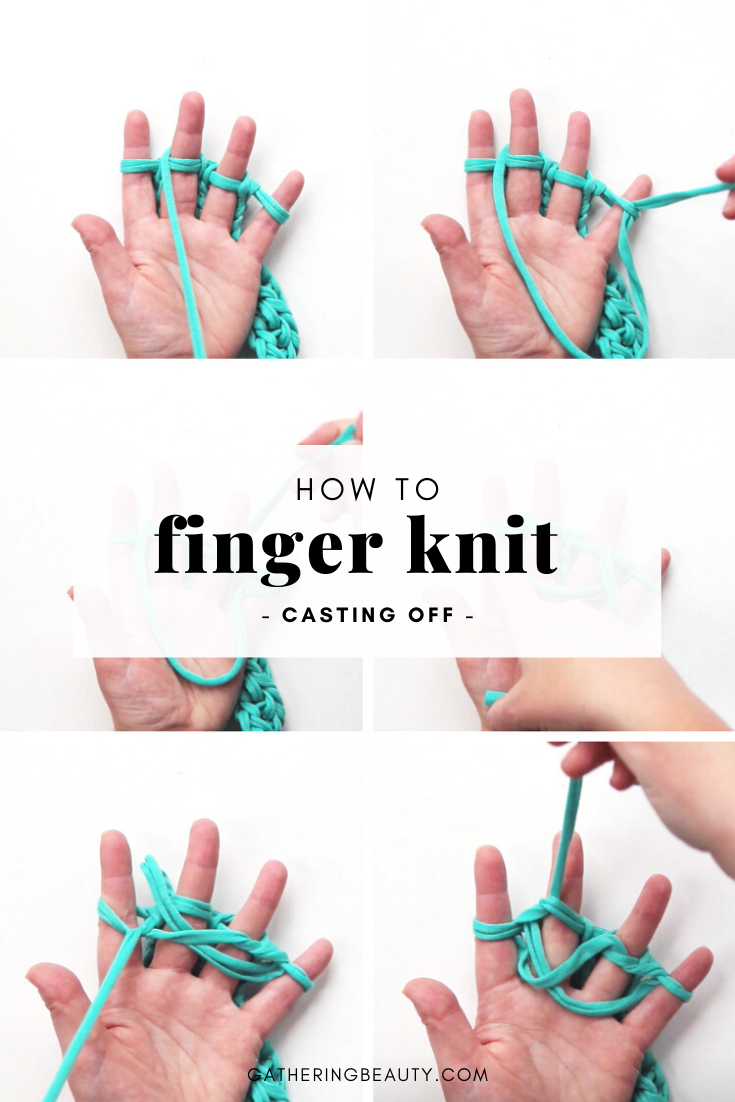 HOW TO
finger knit
- CASTING OFF -

GATHERINGBEAUTY.COM